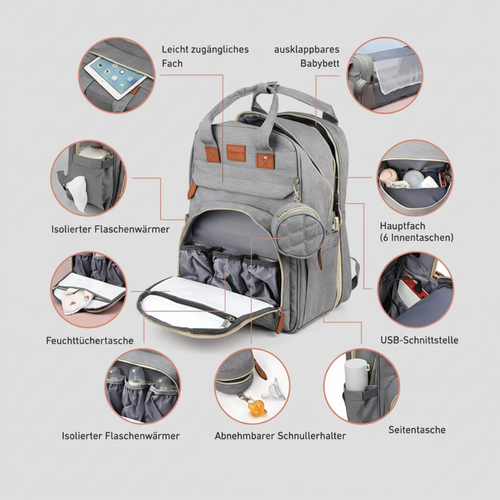 Leicht zugängliches Fach

ausklappbares Babybett

Isolierter Flaschenwärmer

Hauptfach (6 Innentaschen)

Feuchttüchertasche

USB-Schnittstelle

Isolierter Flaschenwärmer

Abnehmbarer Schnullerhalter

Seitentasche